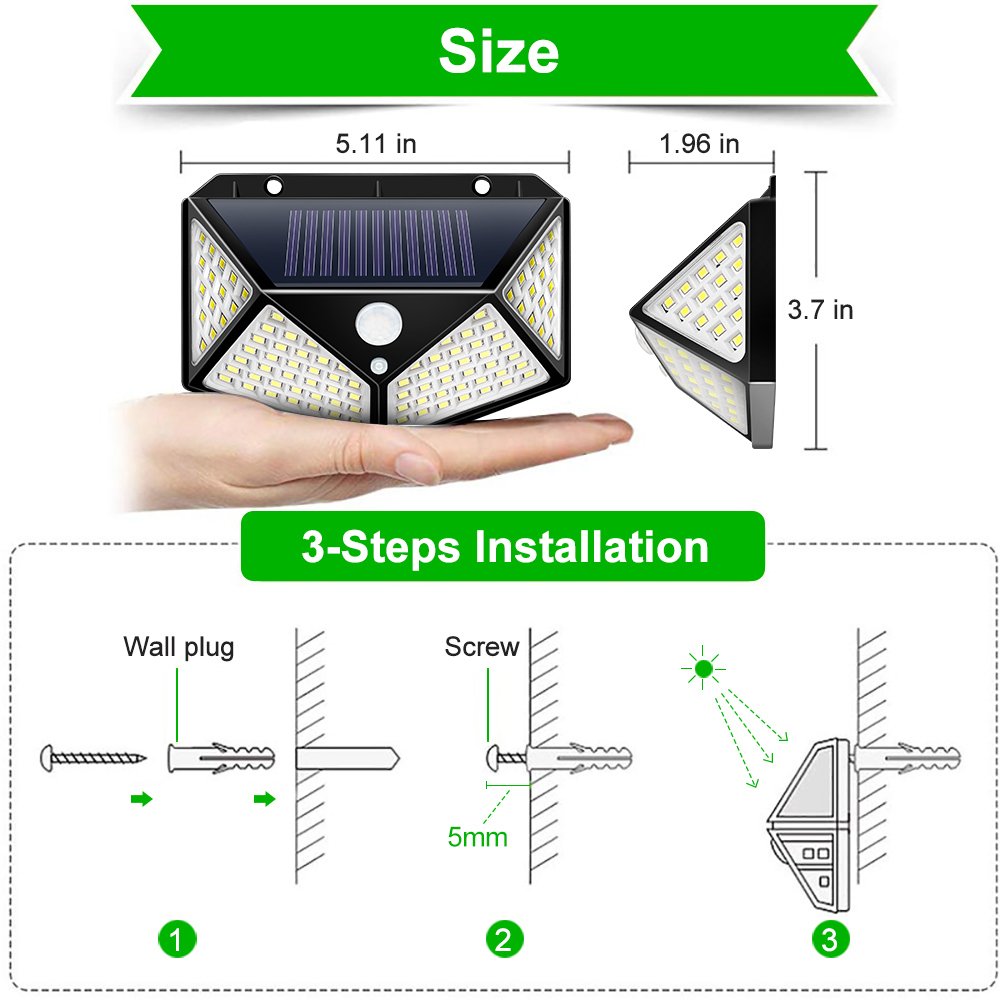 Size

5.11 in

1.96 in

3.7 in

3-Steps Installation

Wall plug

Screw

5mm

1

2

3