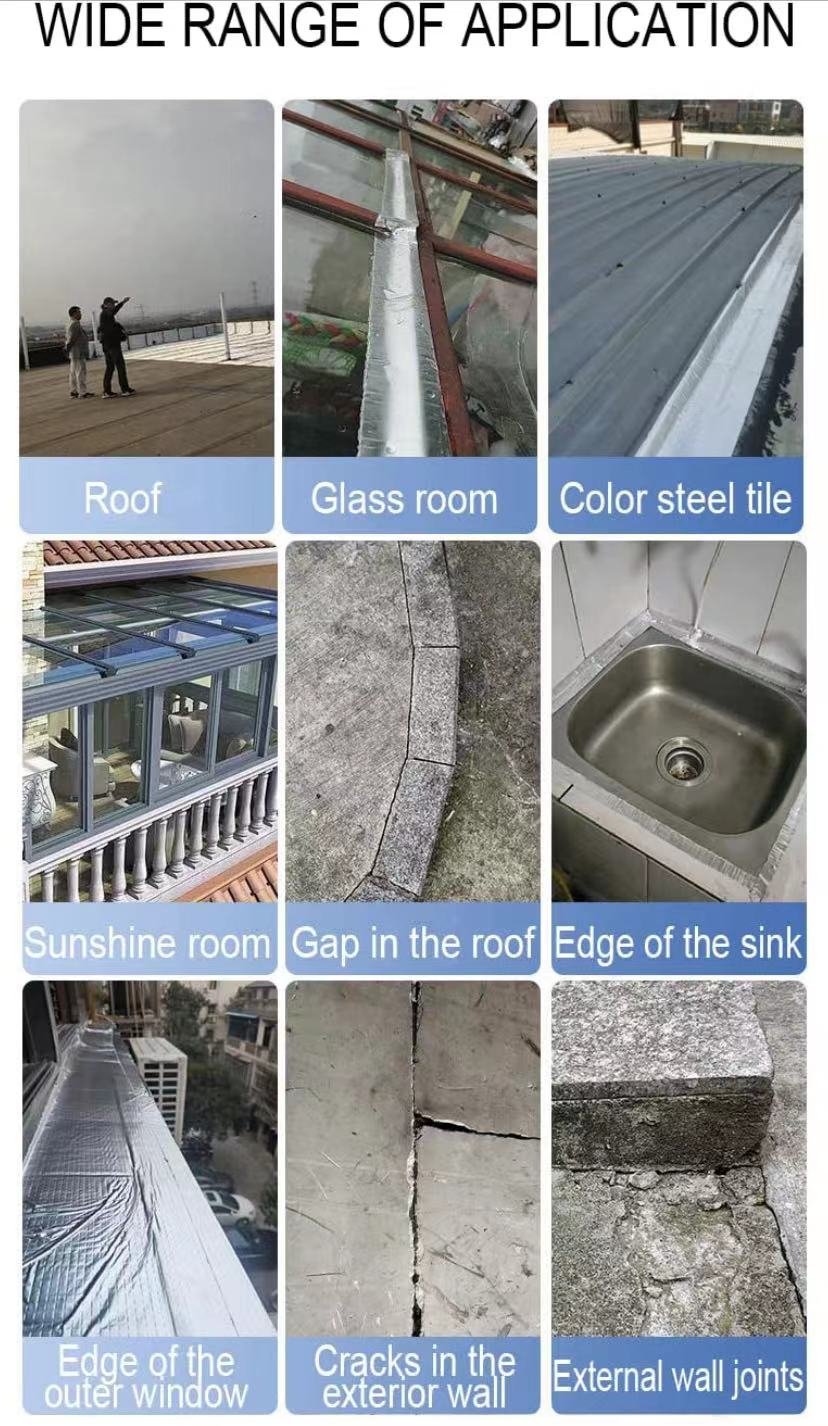 WIDE RANGE OF APPLICATION

Roof

Glass room

Color steel tile

Sunshine room

Gap in the roof

Edge of the sink

Edge of the outer window

Cracks in the exterior wall

External wall joints