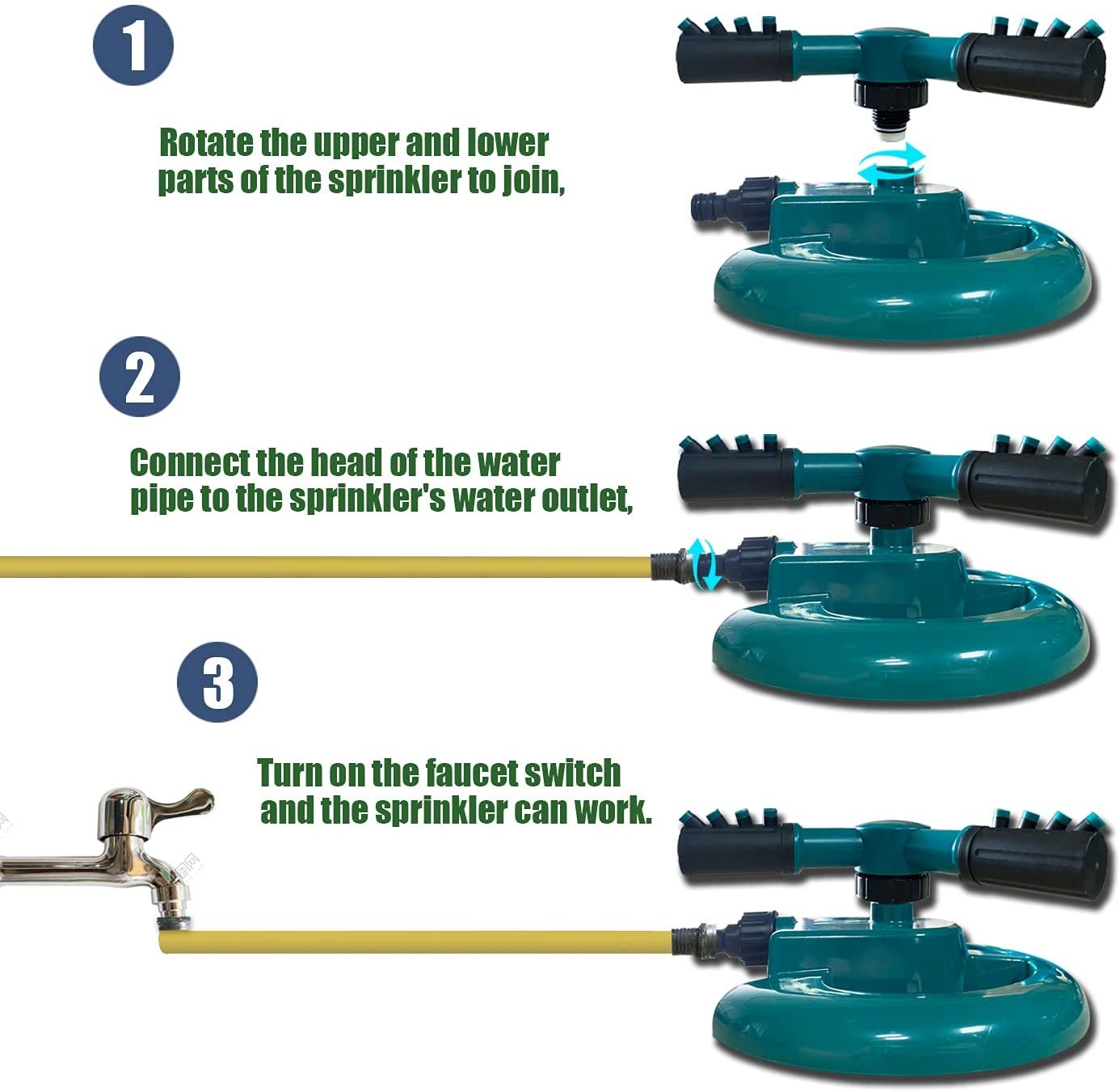 1

Rotate the upper and lower parts of the sprinkler to join,

2

Connect the head of the water pipe to the sprinkler's water outlet,

3

Turn on the faucet switch and the sprinkler can work.